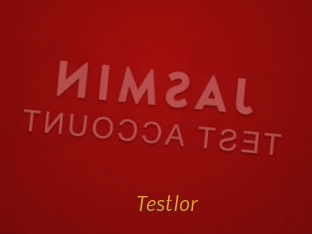 JASMIN
TEST ACCOUNT

Testlor